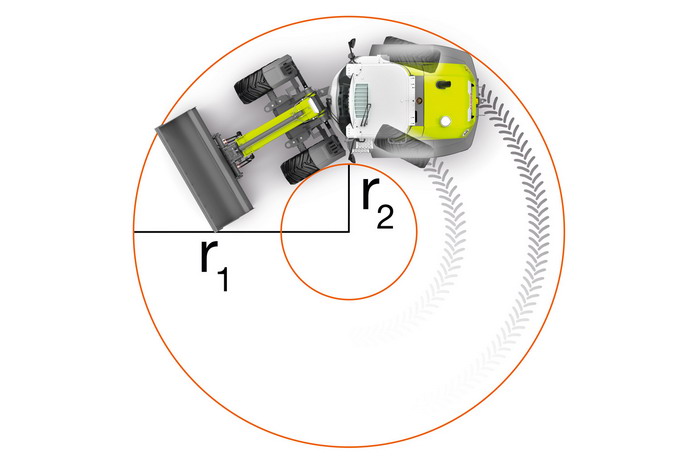 $r_2$

$r_1$