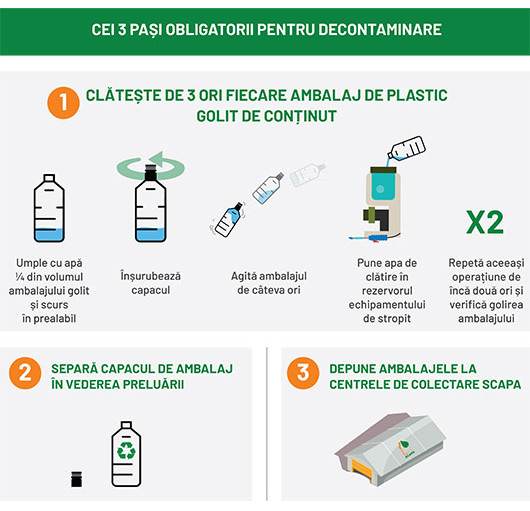 CEI 3 PAȘI OBLIGATORII PENTRU DECONTAMINARE

1 CLĂTEȘTE DE 3 ORI FIECARE AMBALAJ DE PLASTIC GOLIT DE CONȚINUT

Umple cu apă ¼ din volumul ambalajului golit și scurs în prealabil

Înșurubează capacul

Agită ambalajul de câteva ori

Pune apa de clătire în rezervorul echipamentului de stropit

X2

Repetă aceeași operațiune de încă două ori și verifică golirea ambalajului

2 SEPARĂ CAPACUL DE AMBALAJ ÎN VEDEREA PRELUĂRII

3 DEPUNE AMBALAJELE LA CENTRELE DE COLECTARE SCAPA